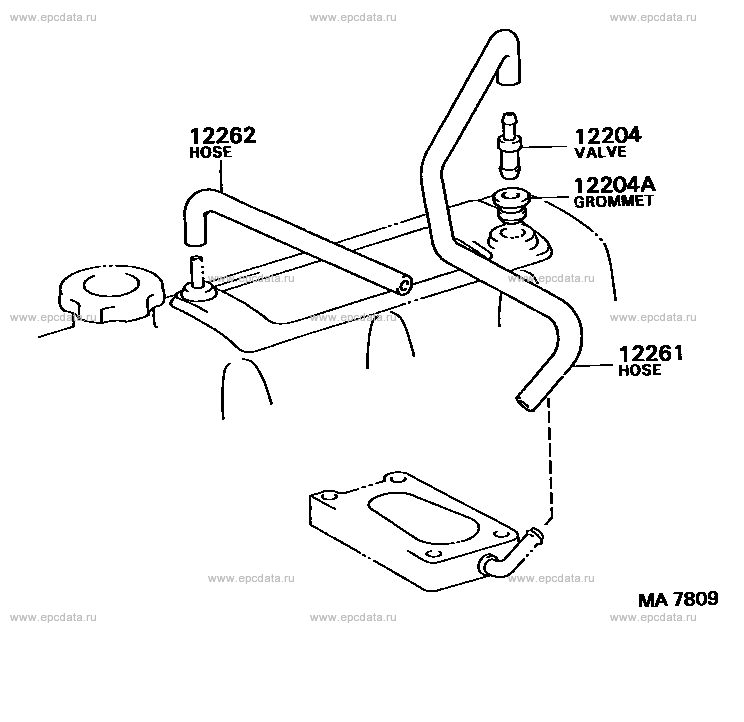 www.epcdata.ru www.epcdata.ru www.epcdata.ru

12262
HOSE

12204
VALVE

12204A
GROMMET

www.epcdata.ru www.epcdata.ru

www.epcdata.ru www.epcdata.ru www.epcdata.ru

12261
HOSE

www.epcdata.ru www.epcdata.ru

MA 7809

www.epcdata.ru www.epcdata.ru www.epcdata.ru